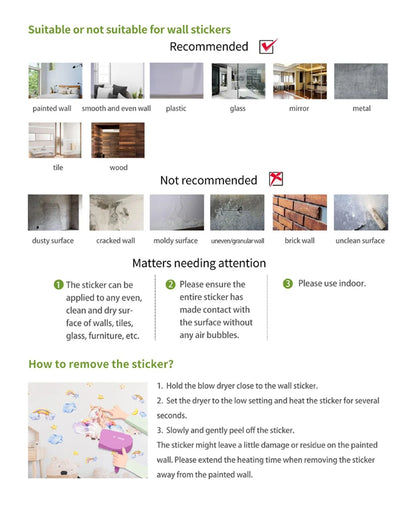 Suitable or not suitable for wall stickers

Recommended

painted wall smooth and even wall plastic glass mirror metal

tile wood

Not recommended

dusty surface cracked wall moldy surface uneven/granular wall brick wall unclean surface

Matters needing attention

1 The sticker can be applied to any even, clean and dry surface of walls, tiles, glass, furniture, etc.

2 Please ensure the entire sticker has made contact with the surface without any air bubbles.

3 Please use indoor.

How to remove the sticker?

1. Hold the blow dryer close to the wall sticker.
2. Set the dryer to the low setting and heat the sticker for several seconds.
3. Slowly and gently peel off the sticker.
The sticker might leave a little damage or residue on the painted wall. Please extend the heating time when removing the sticker away from the painted wall.